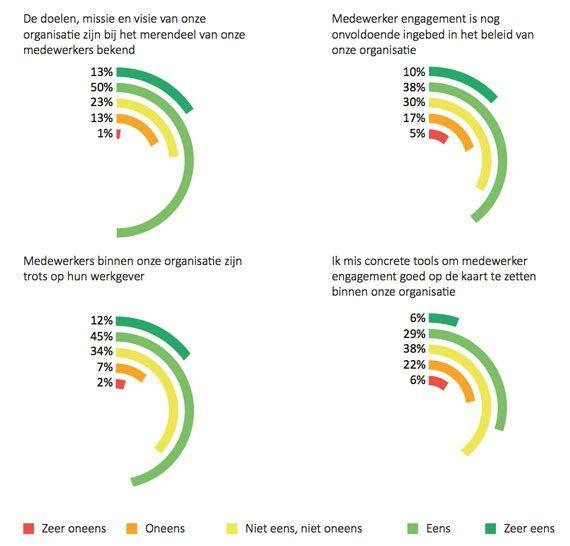 De doelen, missie en visie van onze organisatie zijn bij het merendeel van onze medewerkers bekend

13%
50%
23%
13%
1%

Medewerker engagement is nog onvoldoende ingebed in het beleid van onze organisatie

10%
38%
30%
17%
5%

Medewerkers binnen onze organisatie zijn trots op hun werkgever

12%
45%
34%
7%
2%

Ik mis concrete tools om medewerker engagement goed op de kaart te zetten binnen onze organisatie

6%
29%
38%
22%
6%

Zeer oneens
Oneens
Niet eens, niet oneens
Eens
Zeer eens